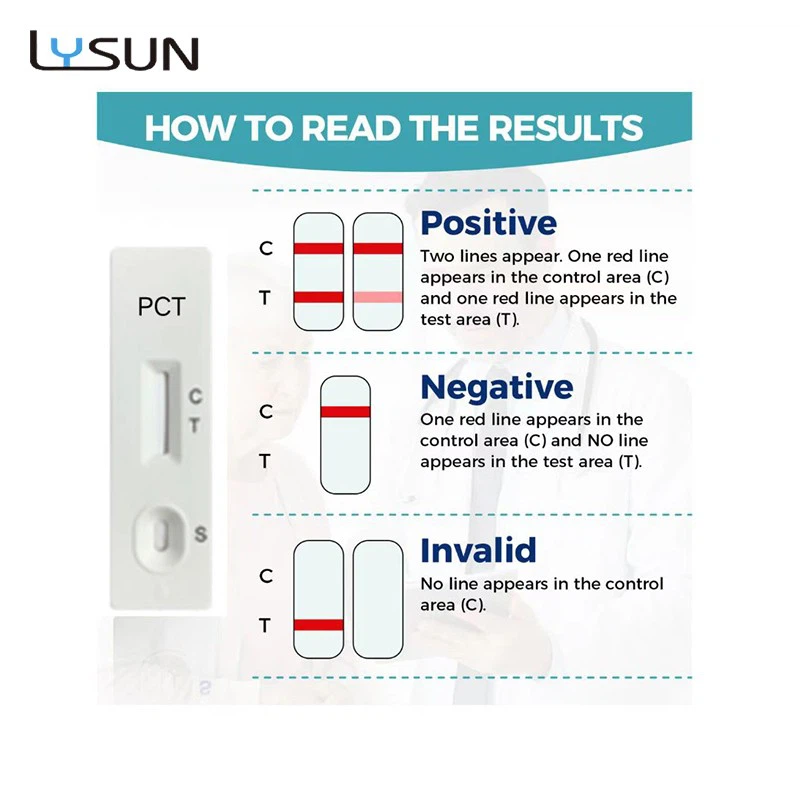 LYSUN

HOW TO READ THE RESULTS

PCT

C
T

S

C
T

Positive
Two lines appear. One red line appears in the control area (C) and one red line appears in the test area (T).

C
T

Negative
One red line appears in the control area (C) and NO line appears in the test area (T).

C
T

Invalid
No line appears in the control area (C).